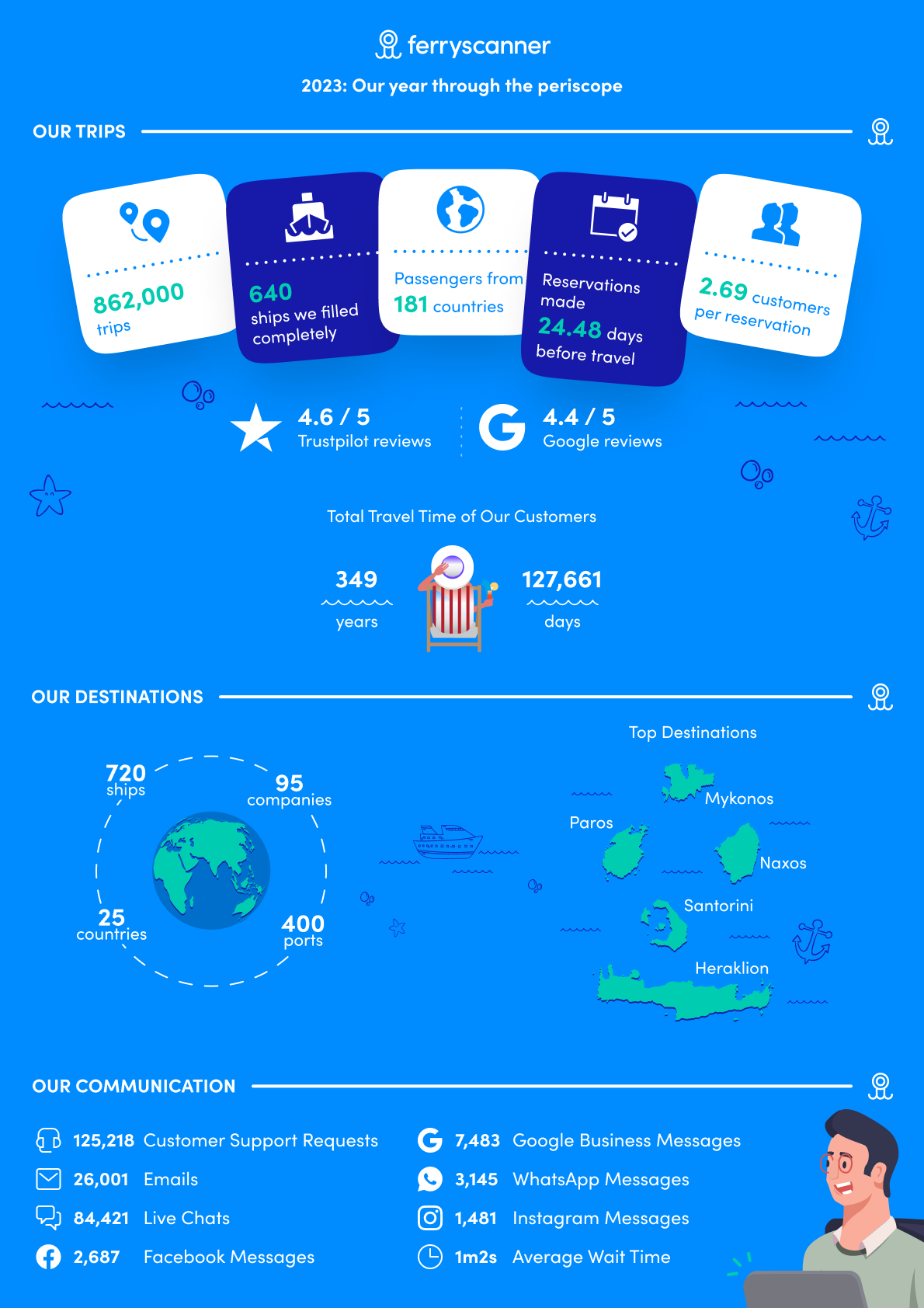 ferryscanner

2023: Our year through the periscope

OUR TRIPS

862,000 trips

640 ships we filled completely

Passengers from 181 countries

Reservations made 24.48 days before travel

2.69 customers per reservation

4.6 / 5 Trustpilot reviews

4.4 / 5 Google reviews

Total Travel Time of Our Customers

349 years

127,661 days

OUR DESTINATIONS

720 ships

95 companies

25 countries

400 ports

Top Destinations

Mykonos

Paros

Naxos

Santorini

Heraklion

OUR COMMUNICATION

125,218 Customer Support Requests

26,001 Emails

84,421 Live Chats

2,687 Facebook Messages

7,483 Google Business Messages

3,145 WhatsApp Messages

1,481 Instagram Messages

1m2s Average Wait Time